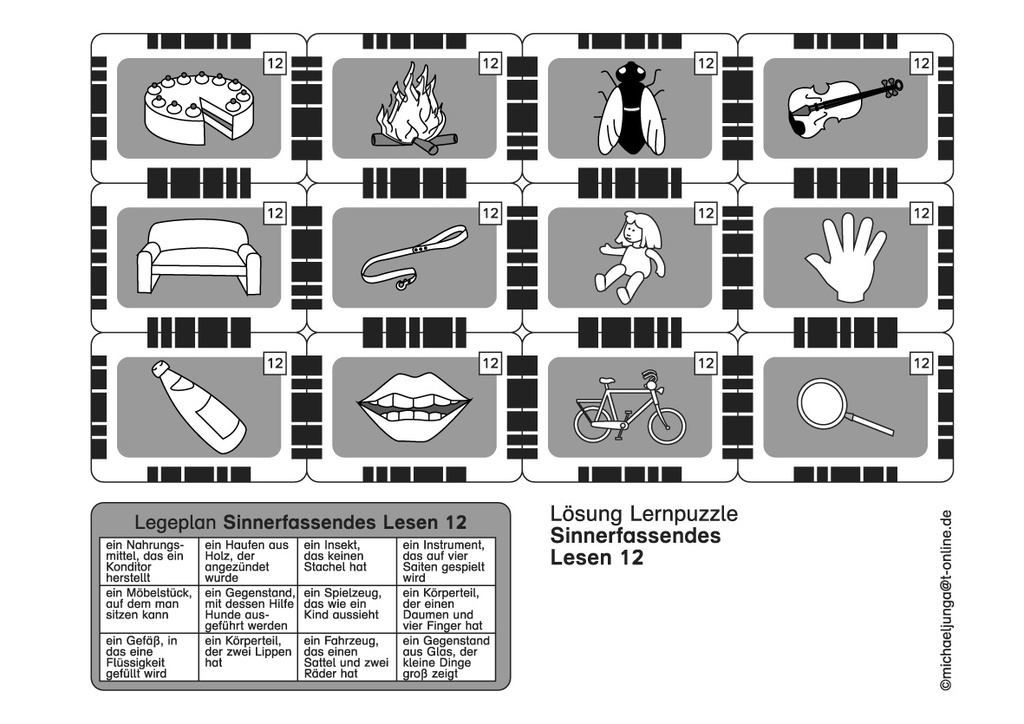 12

12

12

12

12

12

12

12

12

12

12

12

Legeplan **Sinnerfassendes Lesen 12**

| ein Nahrungsmittel, das ein Konditor herstellt | ein Haufen aus Holz, der angezündet wurde | ein Insekt, das keinen Stachel hat | ein Instrument, das auf vier Saiten gespielt wird |
|---|---|---|---|
| ein Möbelstück, auf dem man sitzen kann | ein Gegenstand, mit dessen Hilfe Hunde ausgeführt werden | ein Spielzeug, das wie ein Kind aussieht | ein Körperteil, der einen Daumen und vier Finger hat |
| ein Gefäß, in das eine Flüssigkeit gefüllt wird | ein Körperteil, der zwei Lippen hat | ein Fahrzeug, das einen Sattel und zwei Räder hat | ein Gegenstand aus Glas, der kleine Dinge groß zeigt |

Lösung Lernpuzzle
**Sinnerfassendes Lesen 12**

©michaeljunga@t-online.de